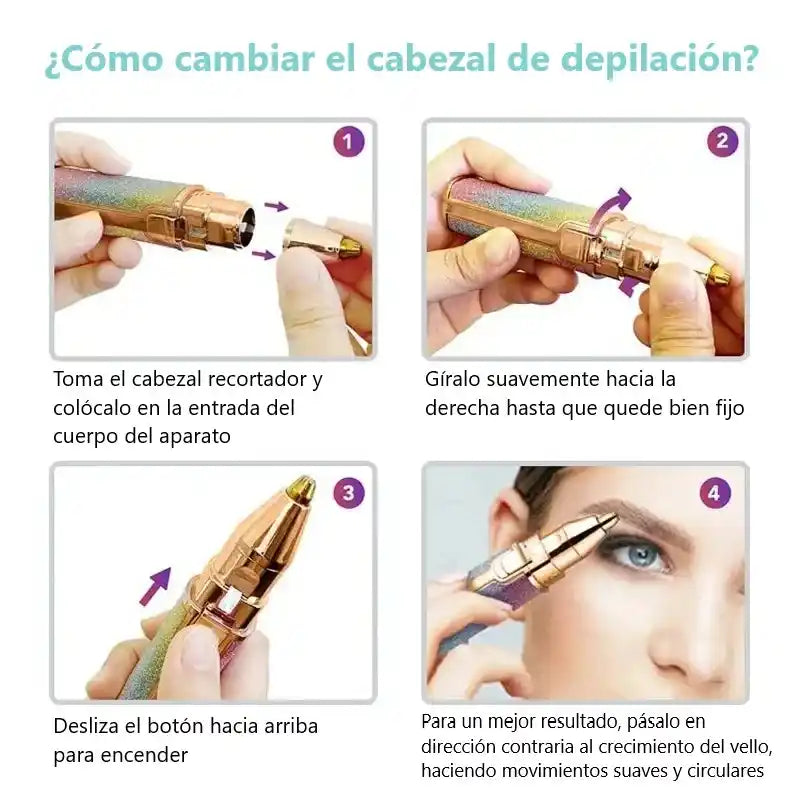 ¿Cómo cambiar el cabezal de depilación?

1

Toma el cabezal recortador y colócalo en la entrada del cuerpo del aparato

2

Gíralo suavemente hacia la derecha hasta que quede bien fijo

3

Desliza el botón hacia arriba para encender

4

Para un mejor resultado, pásalo en dirección contraria al crecimiento del vello, haciendo movimientos suaves y circulares