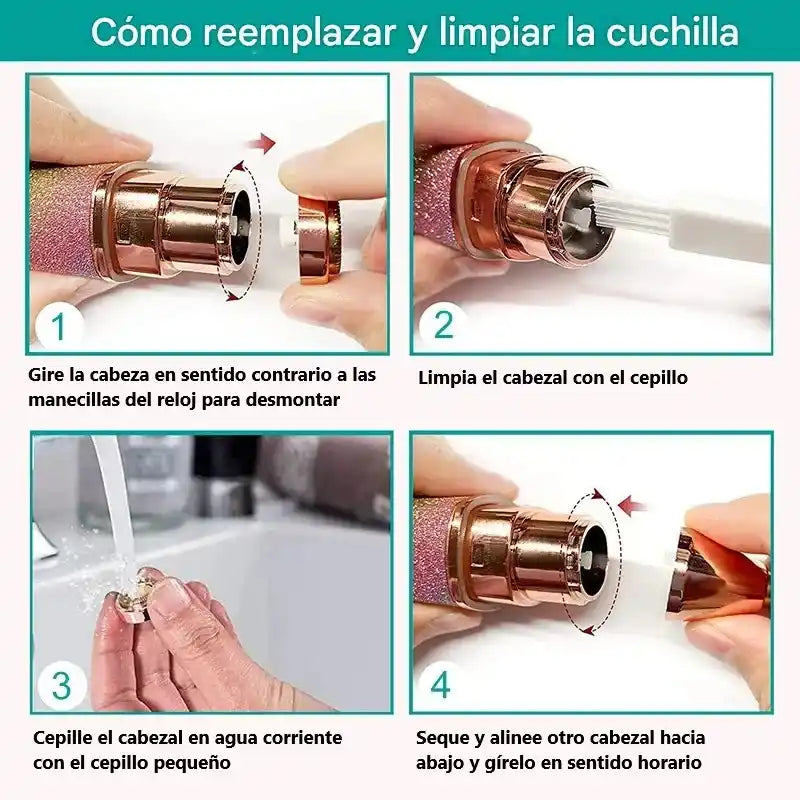 Cómo reemplazar y limpiar la cuchilla

1

Gire la cabeza en sentido contrario a las manecillas del reloj para desmontar

2

Limpia el cabezal con el cepillo

3

Cepille el cabezal en agua corriente con el cepillo pequeño

4

Seque y alinee otro cabezal hacia abajo y gírelo en sentido horario